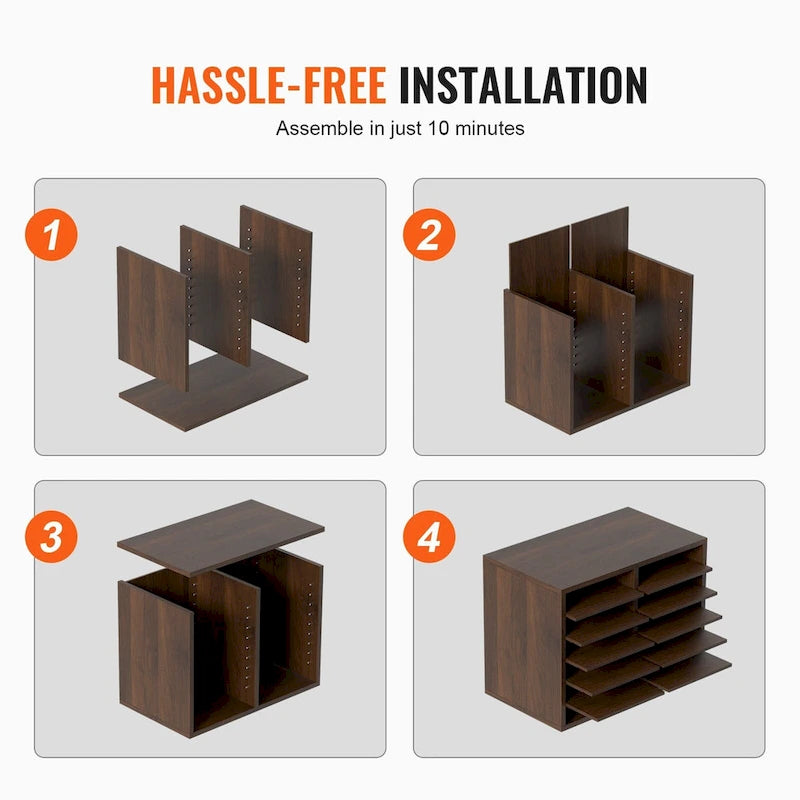 HASSLE-FREE INSTALLATION
Assemble in just 10 minutes

1

2

3

4