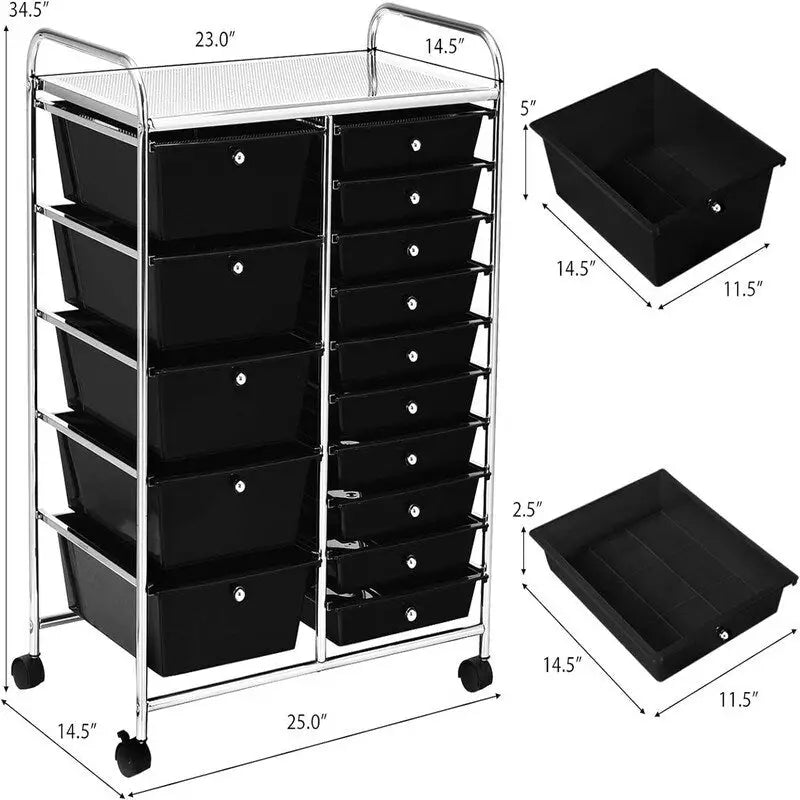 34.5″

23.0″

14.5″

5″

14.5″

11.5″

2.5″

14.5″

11.5″

14.5″

25.0″