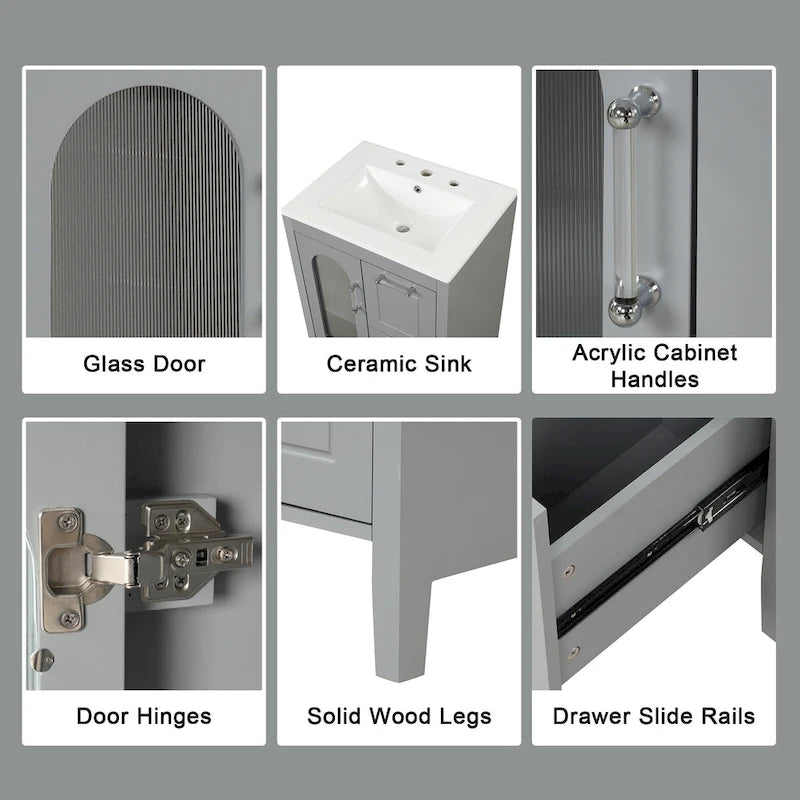 Glass Door

Ceramic Sink

Acrylic Cabinet Handles

Door Hinges

Solid Wood Legs

Drawer Slide Rails